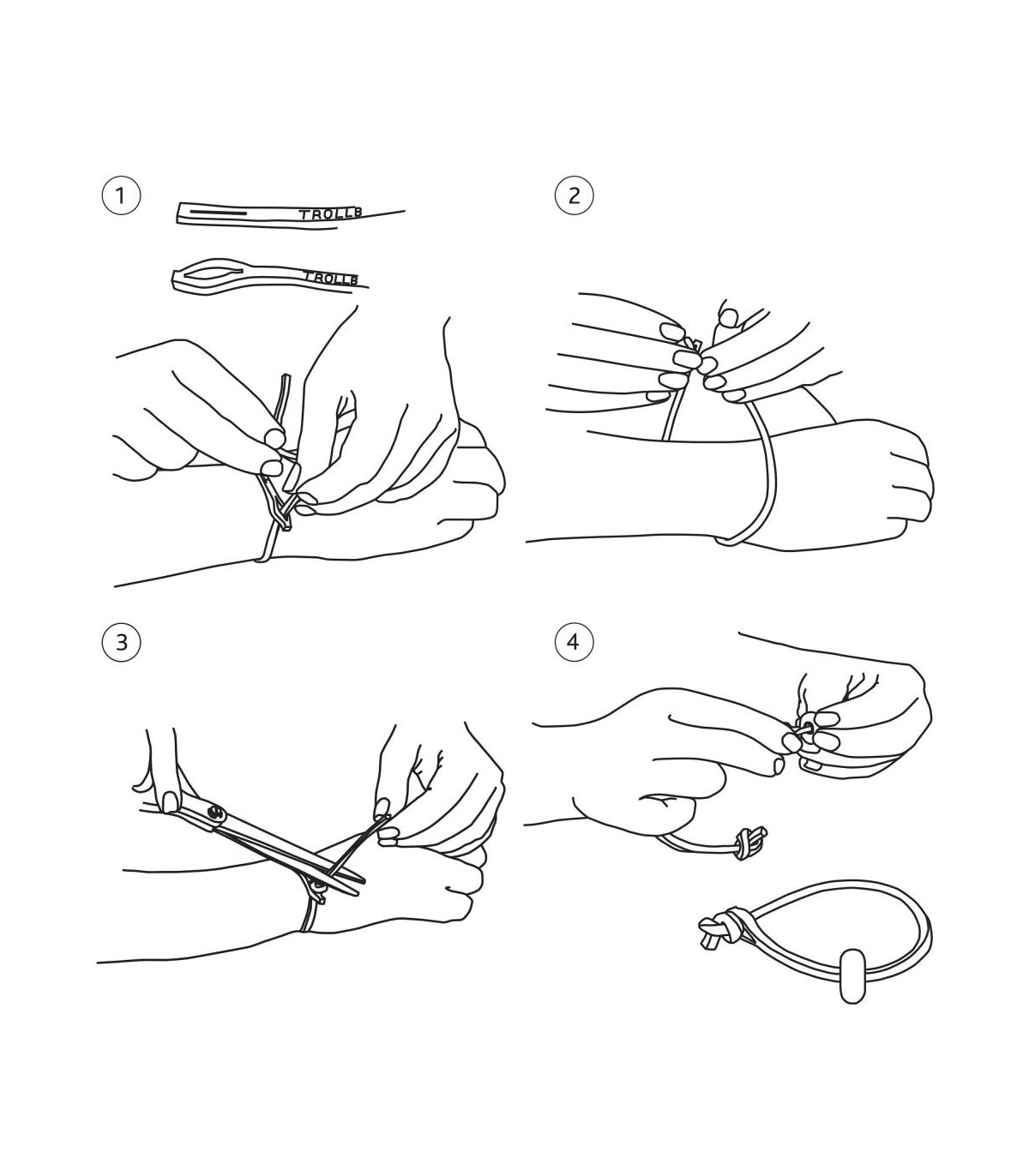 1

TROLLB

TROLLB

2

3

4